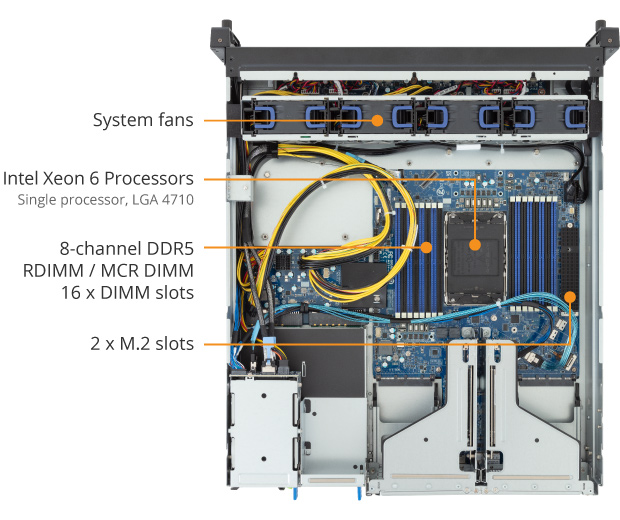 System fans

Intel Xeon 6 Processors
Single processor, LGA 4710

8-channel DDR5
RDIMM / MCR DIMM
16 x DIMM slots

2 x M.2 slots