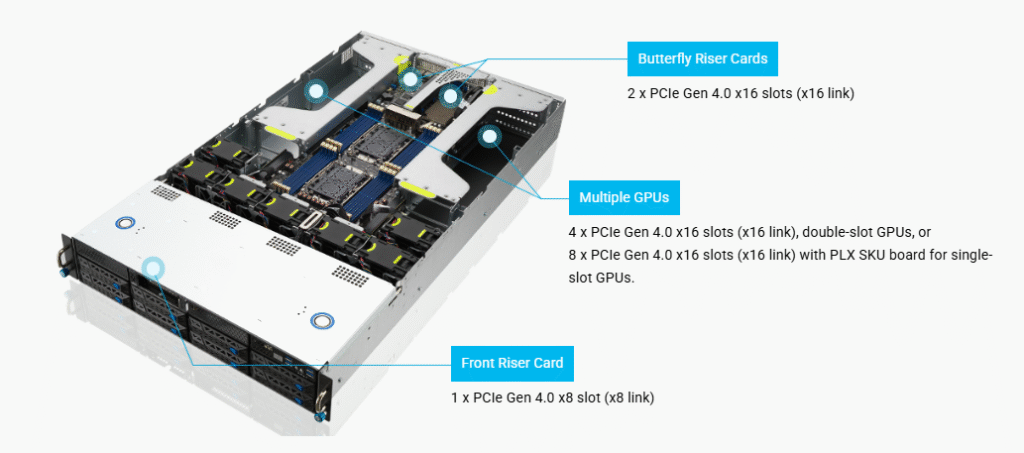 Butterfly Riser Cards

2 x PCIe Gen 4.0 x16 slots (x16 link)

Multiple GPUs

4 x PCIe Gen 4.0 x16 slots (x16 link), double-slot GPUs, or
8 x PCIe Gen 4.0 x16 slots (x16 link) with PLX SKU board for single-slot GPUs.

Front Riser Card

1 x PCIe Gen 4.0 x8 slot (x8 link)