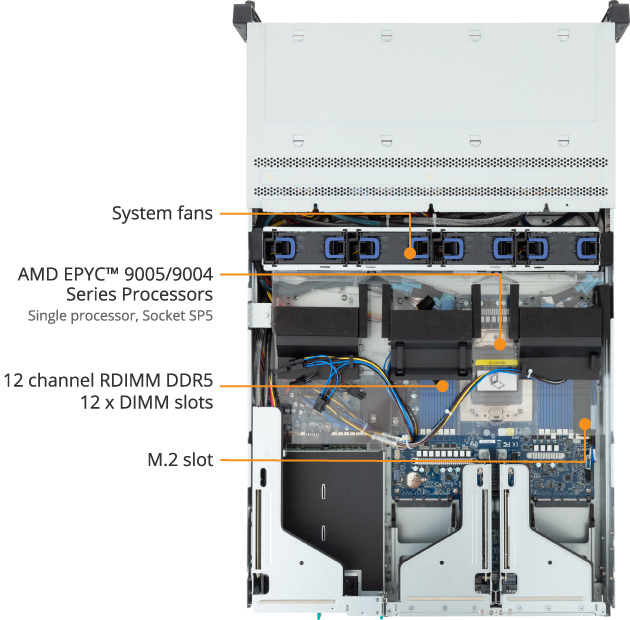 System fans

AMD EPYC™ 9005/9004 Series Processors
Single processor, Socket SP5

12 channel RDIMM DDR5
12 x DIMM slots

M.2 slot