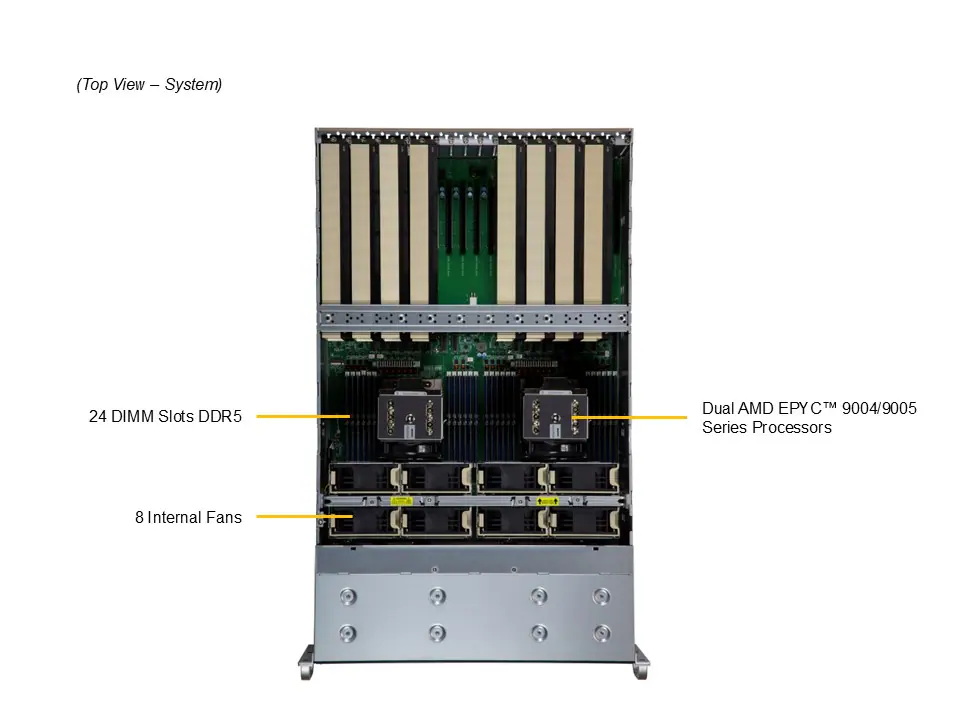 (Top View – System)

24 DIMM Slots DDR5

8 Internal Fans

Dual AMD EPYC™ 9004/9005 Series Processors