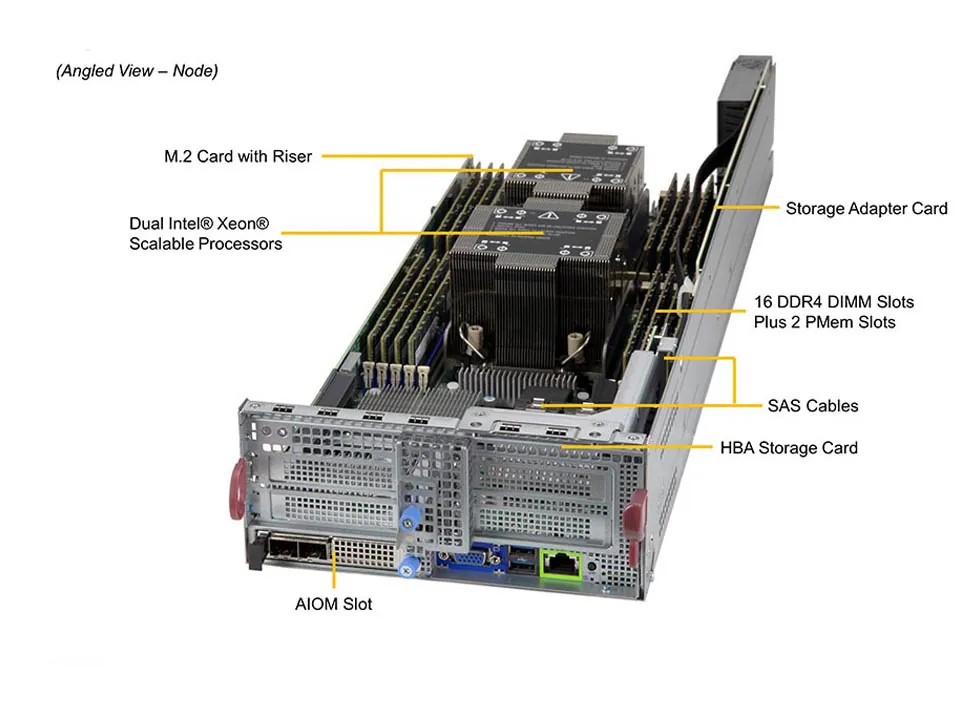 (Angled View – Node)

M.2 Card with Riser

Dual Intel® Xeon® Scalable Processors

Storage Adapter Card

16 DDR4 DIMM Slots Plus 2 PMem Slots

SAS Cables

HBA Storage Card

AIOM Slot