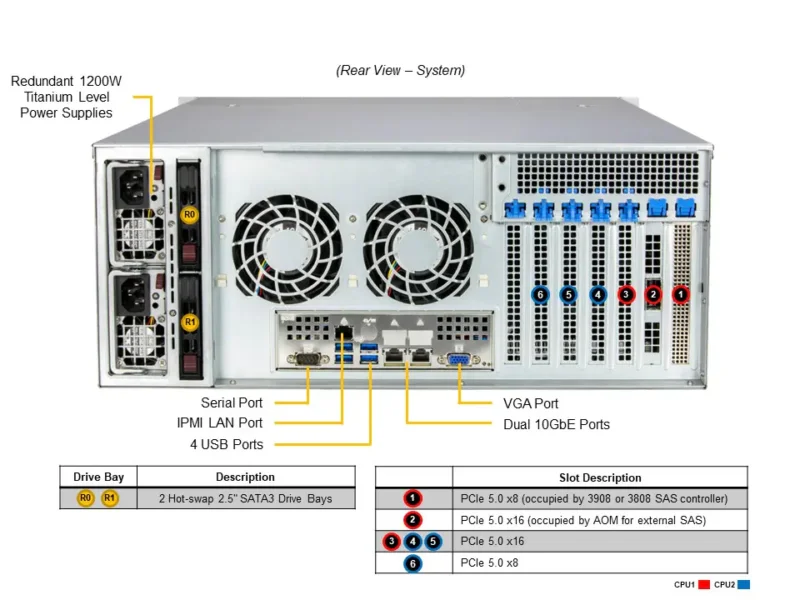 (Rear View – System)

Redundant 1200W Titanium Level Power Supplies

R0

R1

6 5 4 3 2 1

Serial Port

IPMI LAN Port

4 USB Ports

VGA Port

Dual 10GbE Ports

| Drive Bay | Description |
|---|---|
| R0 R1 | 2 Hot-swap 2.5" SATA3 Drive Bays |

| | Slot Description |
|---|---|
| 1 | PCIe 5.0 x8 (occupied by 3908 or 3808 SAS controller) |
| 2 | PCIe 5.0 x16 (occupied by AOM for external SAS) |
| 3 4 5 | PCIe 5.0 x16 |
| 6 | PCIe 5.0 x8 |

CPU1 CPU2