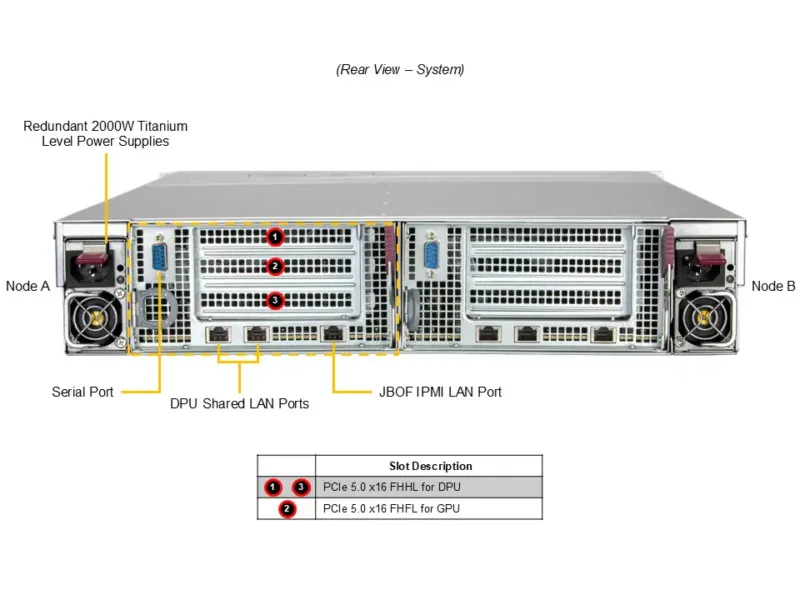 (Rear View – System)

Redundant 2000W Titanium Level Power Supplies

Node A

Node B

1

2

3

Serial Port

DPU Shared LAN Ports

JBOF IPMI LAN Port

| | Slot Description |
|---|---|
| 1 3 | PCIe 5.0 x16 FHHL for DPU |
| 2 | PCIe 5.0 x16 FHFL for GPU |