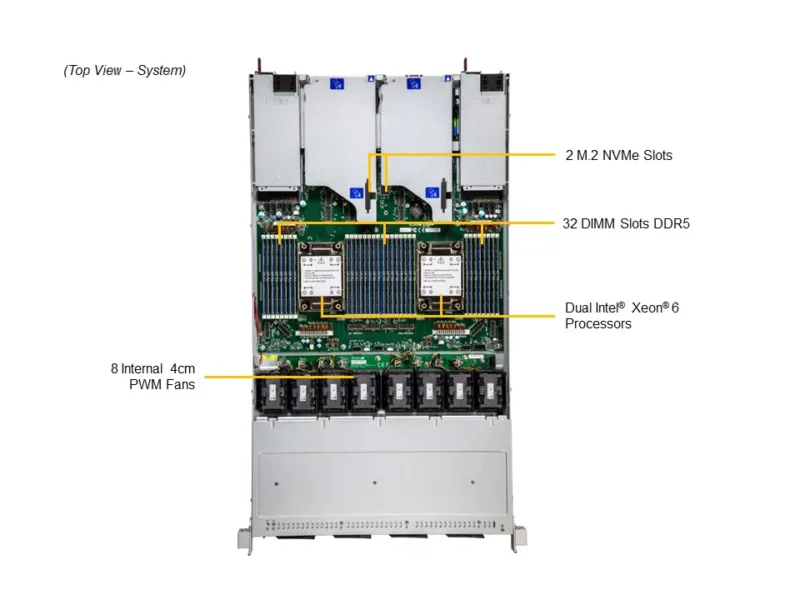 (Top View – System)

2 M.2 NVMe Slots

32 DIMM Slots DDR5

Dual Intel® Xeon® 6 Processors

8 Internal 4cm PWM Fans