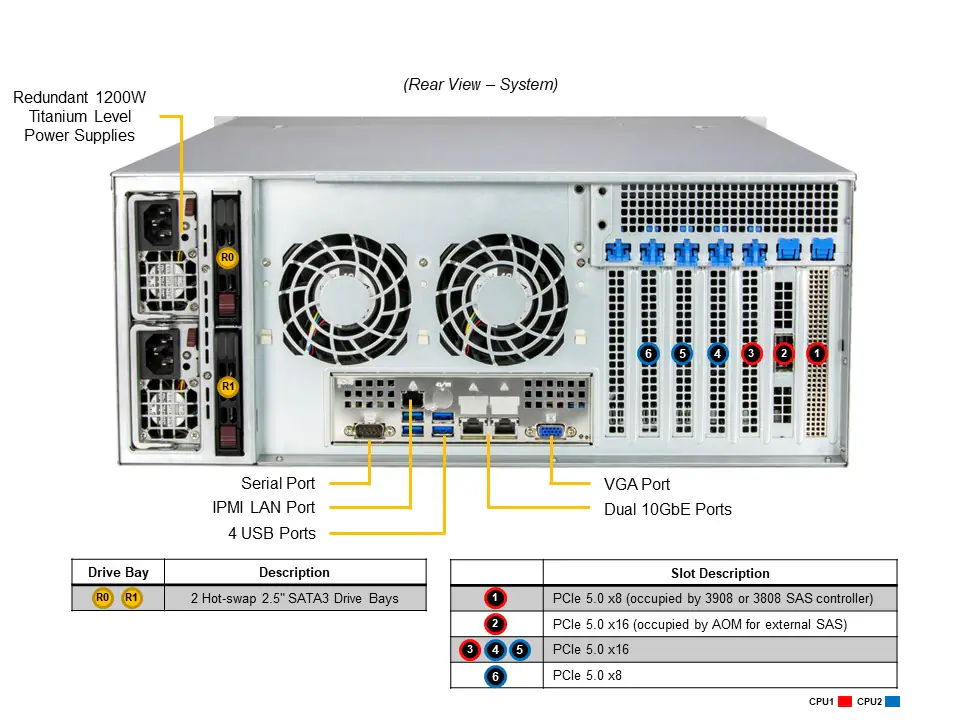 (Rear View – System)

Redundant 1200W Titanium Level Power Supplies

R0

R1

6 5 4 3 2 1

Serial Port

IPMI LAN Port

4 USB Ports

VGA Port

Dual 10GbE Ports

| Drive Bay | Description |
|---|---|
| R0 R1 | 2 Hot-swap 2.5" SATA3 Drive Bays |

| | Slot Description |
|---|---|
| 1 | PCIe 5.0 x8 (occupied by 3908 or 3808 SAS controller) |
| 2 | PCIe 5.0 x16 (occupied by AOM for external SAS) |
| 3 4 5 | PCIe 5.0 x16 |
| 6 | PCIe 5.0 x8 |

CPU1 CPU2