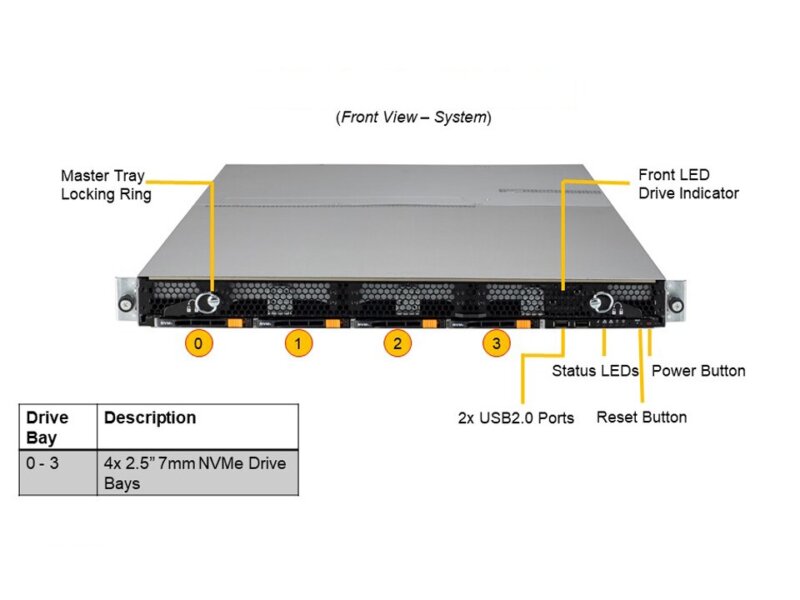 (Front View – System)

Master Tray Locking Ring

Front LED Drive Indicator

0

1

2

3

Status LEDs

Power Button

2x USB2.0 Ports

Reset Button

| Drive Bay | Description |
|---|---|
| 0 - 3 | 4x 2.5" 7mm NVMe Drive Bays |