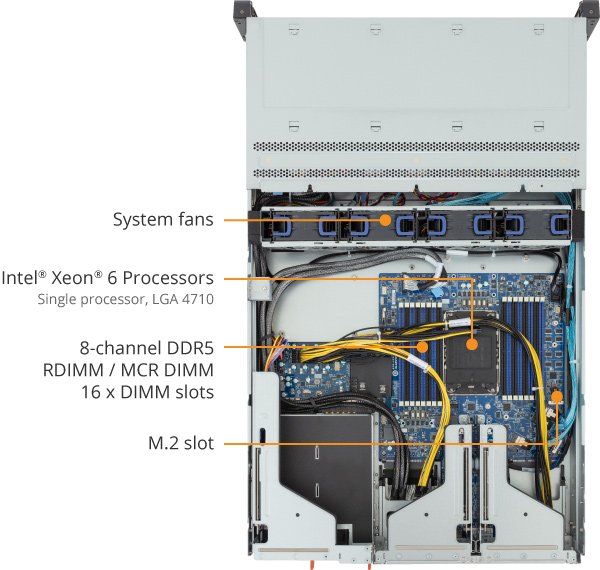 System fans

Intel® Xeon® 6 Processors
Single processor, LGA 4710

8-channel DDR5
RDIMM / MCR DIMM
16 x DIMM slots

M.2 slot