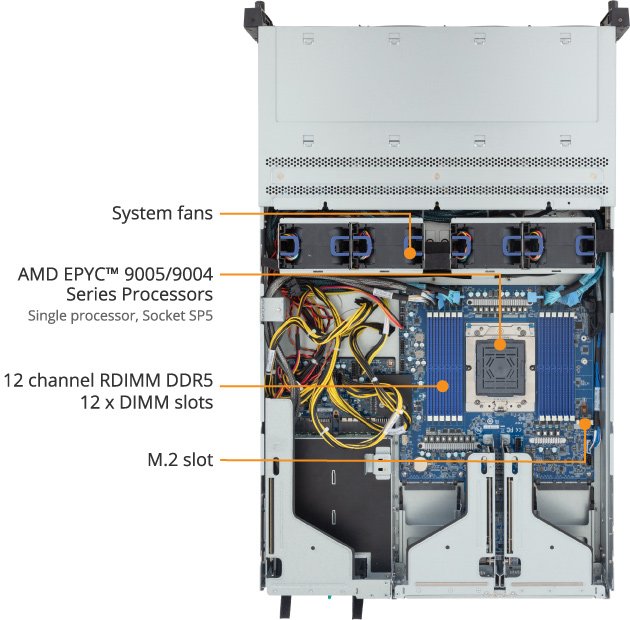 System fans

AMD EPYC™ 9005/9004 Series Processors
Single processor, Socket SP5

12 channel RDIMM DDR5
12 x DIMM slots

M.2 slot