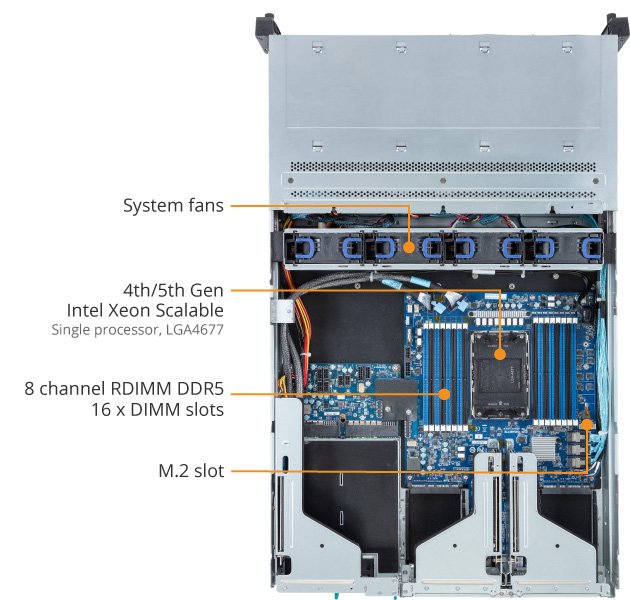 System fans

4th/5th Gen
Intel Xeon Scalable
Single processor, LGA4677

8 channel RDIMM DDR5
16 x DIMM slots

M.2 slot