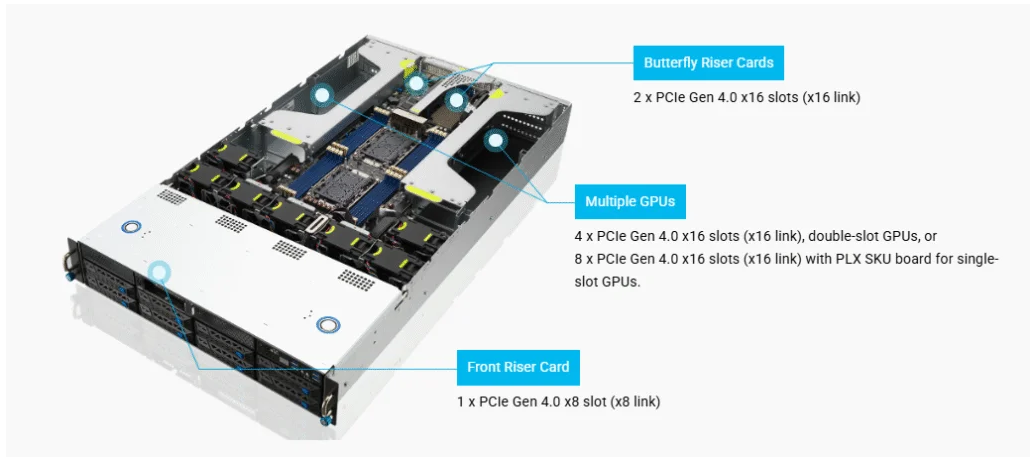 Butterfly Riser Cards

2 x PCIe Gen 4.0 x16 slots (x16 link)

Multiple GPUs

4 x PCIe Gen 4.0 x16 slots (x16 link), double-slot GPUs, or 8 x PCIe Gen 4.0 x16 slots (x16 link) with PLX SKU board for single-slot GPUs.

Front Riser Card

1 x PCIe Gen 4.0 x8 slot (x8 link)