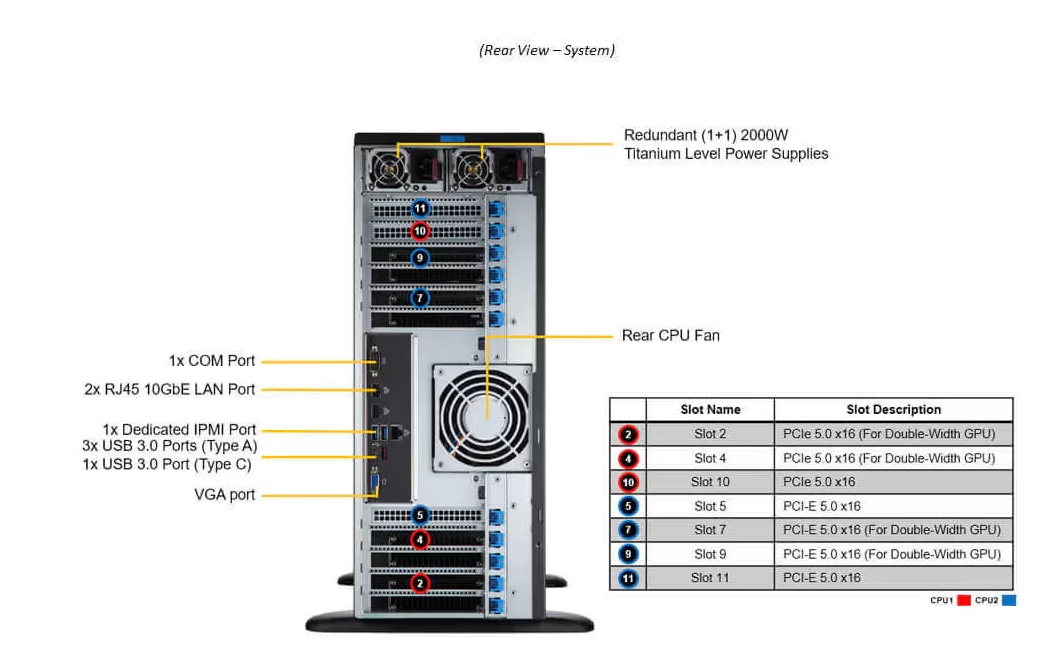 (Rear View – System)

Redundant (1+1) 2000W Titanium Level Power Supplies

11
10
9
7

Rear CPU Fan

1x COM Port

2x RJ45 10GbE LAN Port

1x Dedicated IPMI Port
3x USB 3.0 Ports (Type A)
1x USB 3.0 Port (Type C)

VGA port

5
4
2

| | Slot Name | Slot Description |
|---|---|---|
| 2 | Slot 2 | PCIe 5.0 x16 (For Double-Width GPU) |
| 4 | Slot 4 | PCIe 5.0 x16 (For Double-Width GPU) |
| 10 | Slot 10 | PCIe 5.0 x16 |
| 5 | Slot 5 | PCI-E 5.0 x16 |
| 7 | Slot 7 | PCI-E 5.0 x16 (For Double-Width GPU) |
| 9 | Slot 9 | PCI-E 5.0 x16 (For Double-Width GPU) |
| 11 | Slot 11 | PCI-E 5.0 x16 |

CPU1 CPU2