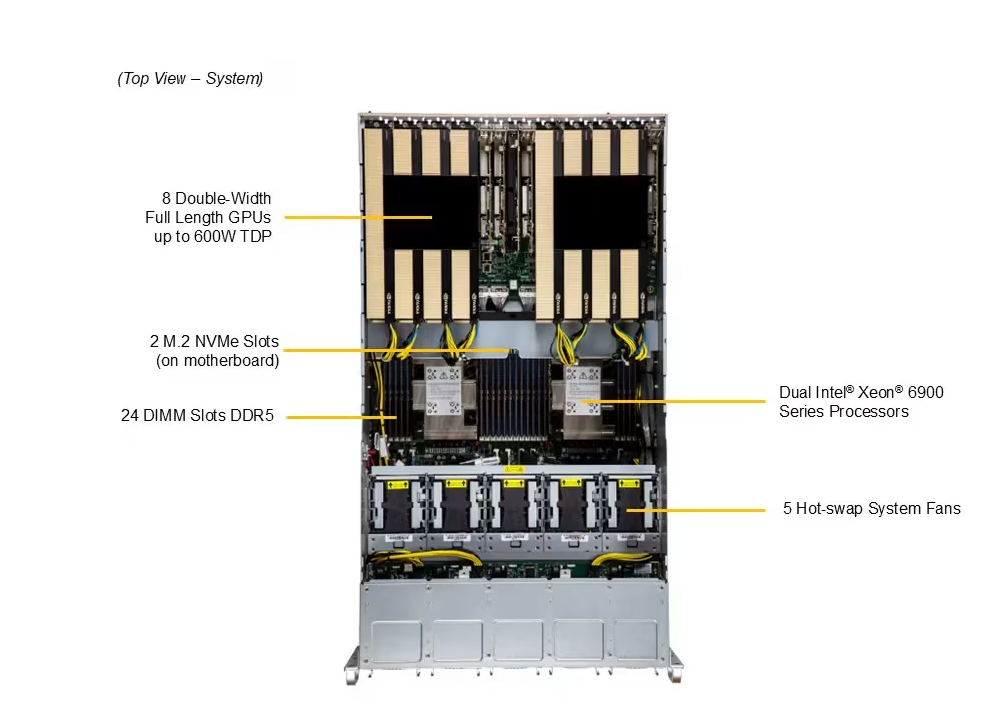 (Top View – System)

8 Double-Width Full Length GPUs up to 600W TDP

2 M.2 NVMe Slots (on motherboard)

24 DIMM Slots DDR5

Dual Intel® Xeon® 6900 Series Processors

5 Hot-swap System Fans