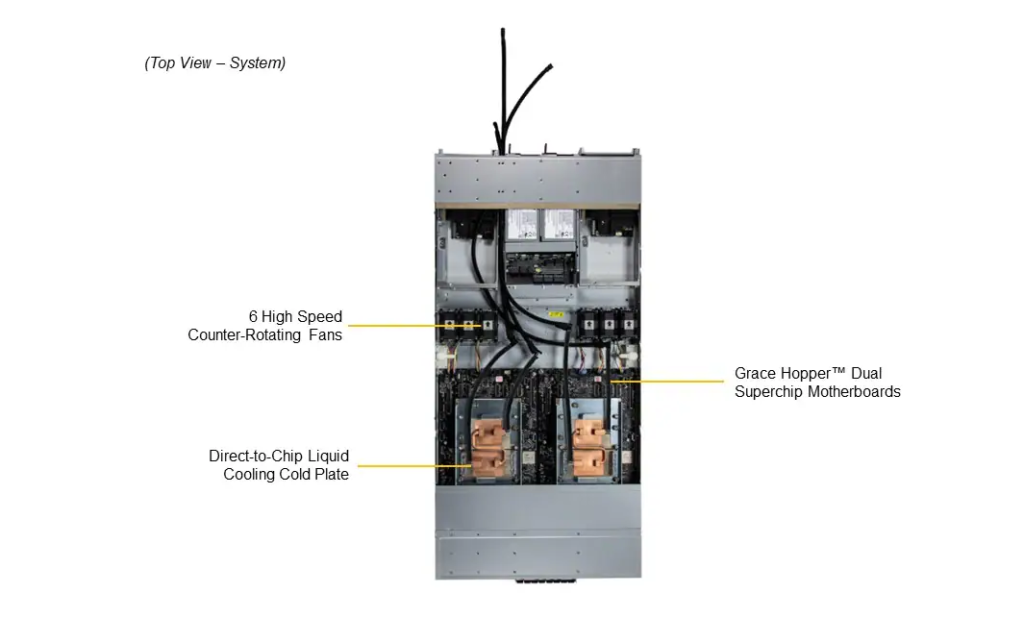 (Top View – System)

6 High Speed Counter-Rotating Fans

Grace Hopper™ Dual Superchip Motherboards

Direct-to-Chip Liquid Cooling Cold Plate